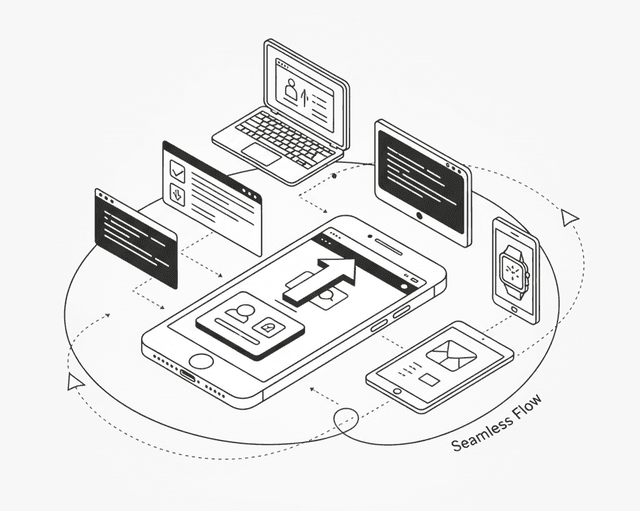 Seamless Flow